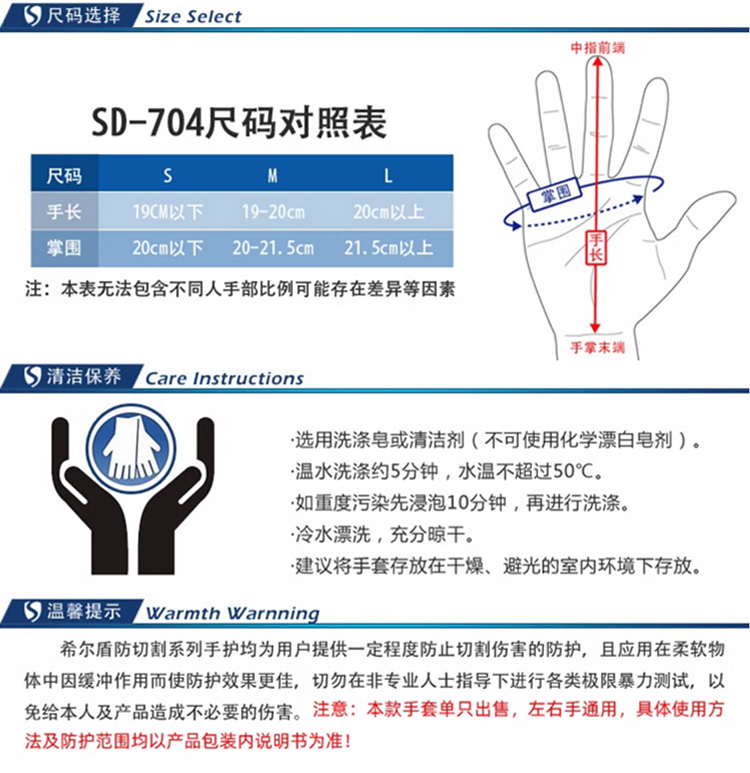 尺码选择 Size Select

SD-704尺码对照表

| 尺码 | S | M | L |
|---|---|---|---|
| 手长 | 19CM以下 | 19-20cm | 20cm以上 |
| 掌围 | 20cm以下 | 20-21.5cm | 21.5cm以上 |

注：本表无法包含不同人手部比例可能存在差异等因素

中指前端
掌围
手长
手掌末端

清洁保养 Care Instructions

·选用洗涤皂或清洁剂（不可使用化学漂白皂剂）。
·温水洗涤约5分钟，水温不超过50℃。
·如重度污染先浸泡10分钟，再进行洗涤。
·冷水漂洗，充分晾干。
·建议将手套存放在干燥、避光的室内环境下存放。

温馨提示 Warmth Warnning

希尔盾防切割系列手护均为用户提供一定程度防止切割伤害的防护，且应用在柔软物体中因缓冲作用而使防护效果更佳，切勿在非专业人士指导下进行各类极限暴力测试，以免给本人及产品造成不必要的伤害。注意：本款手套单只出售，左右手通用，具体使用方法及防护范围均以产品包装内说明书为准！