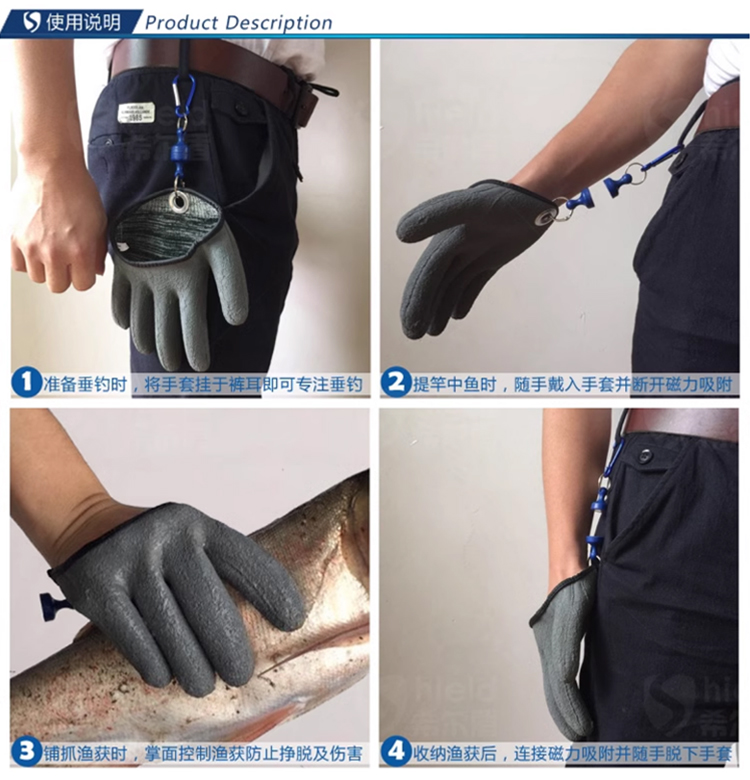 使用说明 Product Description

1 准备垂钓时，将手套挂于裤耳即可专注垂钓

2 提竿中鱼时，随手戴入手套并断开磁力吸附

3 铺抓渔获时，掌面控制渔获防止挣脱及伤害

4 收纳渔获后，连接磁力吸附并随手脱下手套